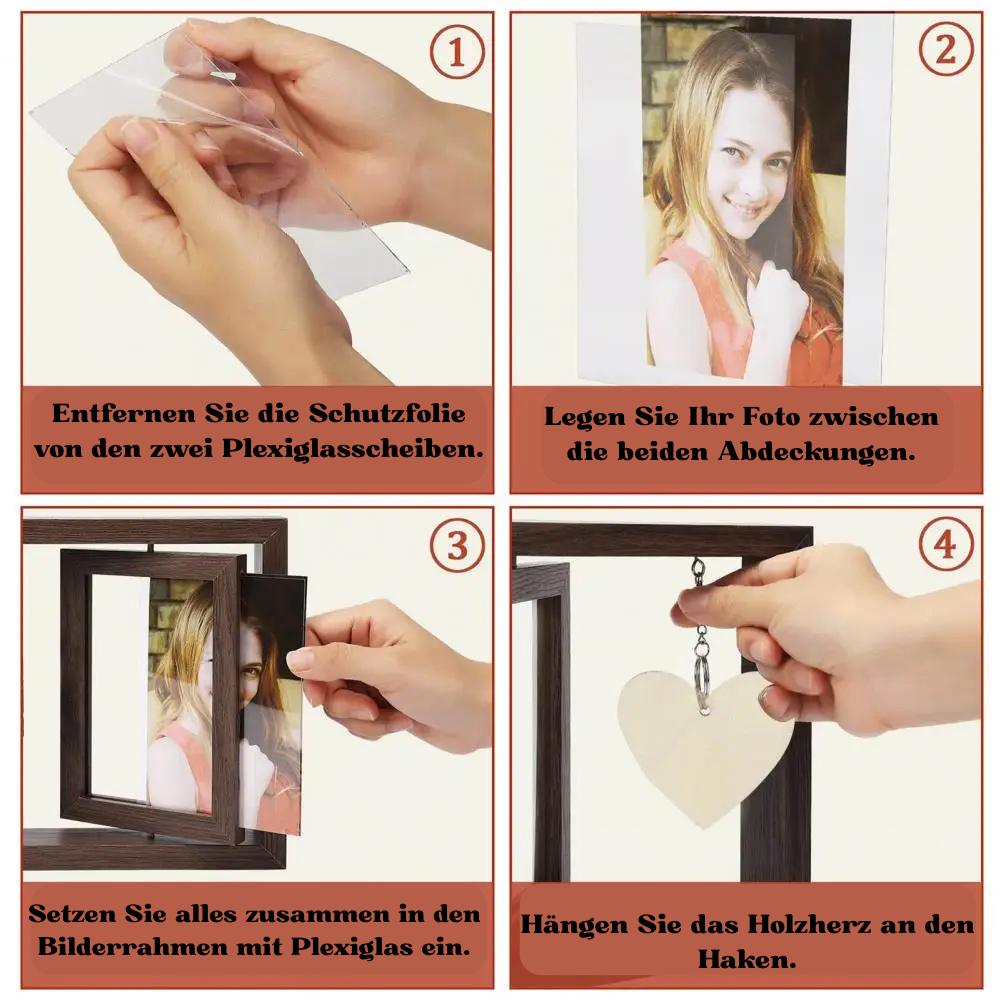 1

Entfernen Sie die Schutzfolie von den zwei Plexiglasscheiben.

2

Legen Sie Ihr Foto zwischen die beiden Abdeckungen.

3

Setzen Sie alles zusammen in den Bilderrahmen mit Plexiglas ein.

4

Hängen Sie das Holzherz an den Haken.